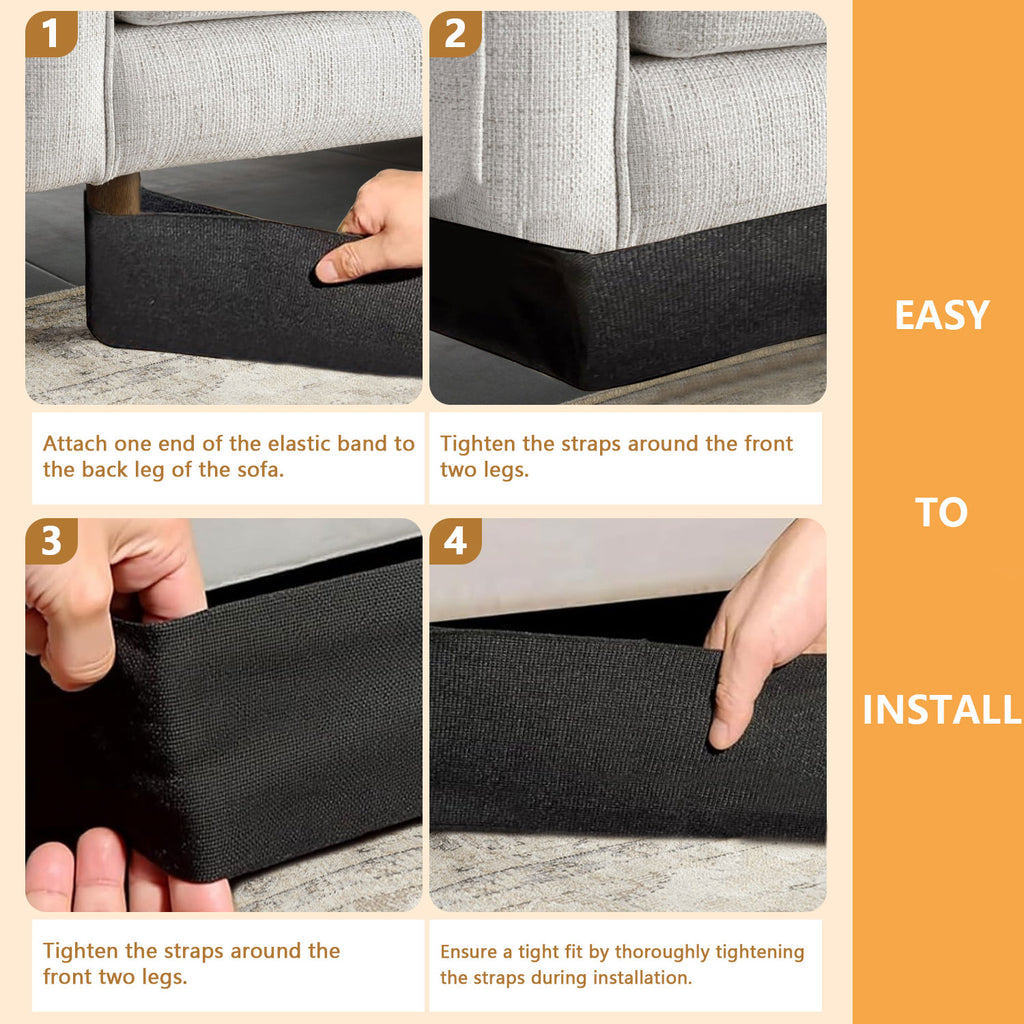 1

Attach one end of the elastic band to the back leg of the sofa.

2

Tighten the straps around the front two legs.

3

Tighten the straps around the front two legs.

4

Ensure a tight fit by thoroughly tightening the straps during installation.

EASY

TO

INSTALL