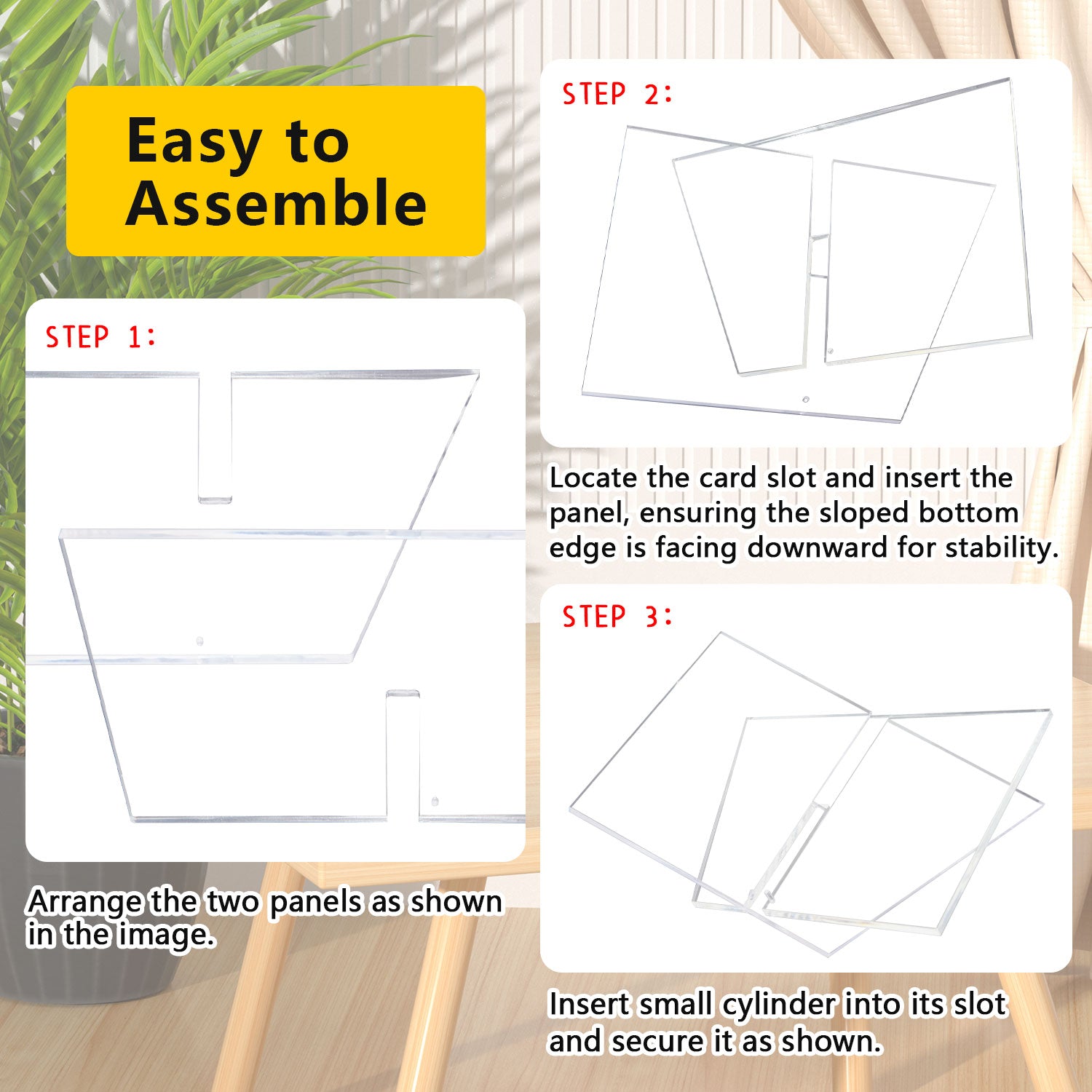 Easy to Assemble

STEP 1:

Arrange the two panels as shown in the image.

STEP 2:

Locate the card slot and insert the panel, ensuring the sloped bottom edge is facing downward for stability.

STEP 3:

Insert small cylinder into its slot and secure it as shown.